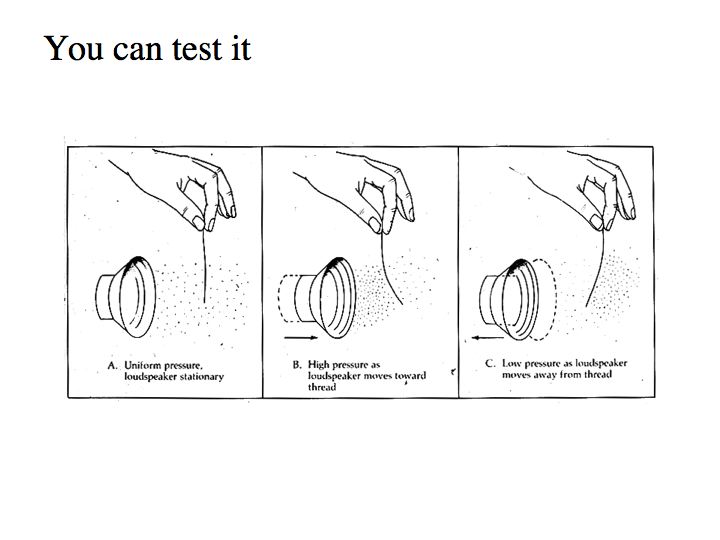 You can test it

A. Uniform pressure, loudspeaker stationary

B. High pressure as loudspeaker moves toward thread

C. Low pressure as loudspeaker moves away from thread