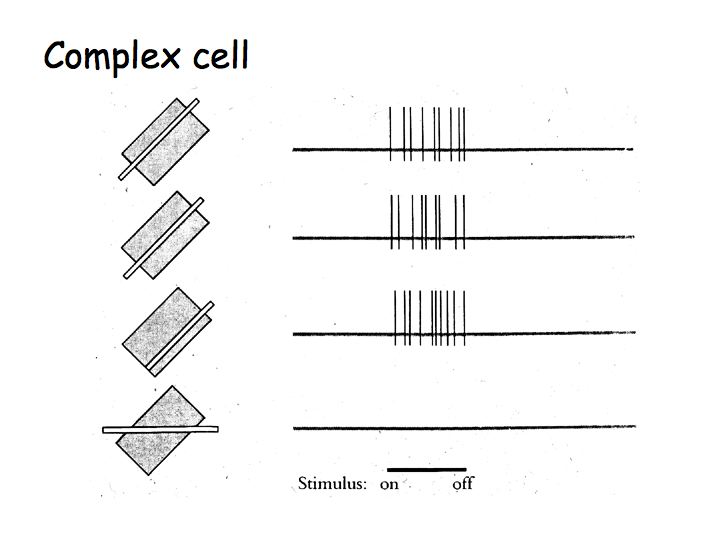 Complex cell

Stimulus: on off